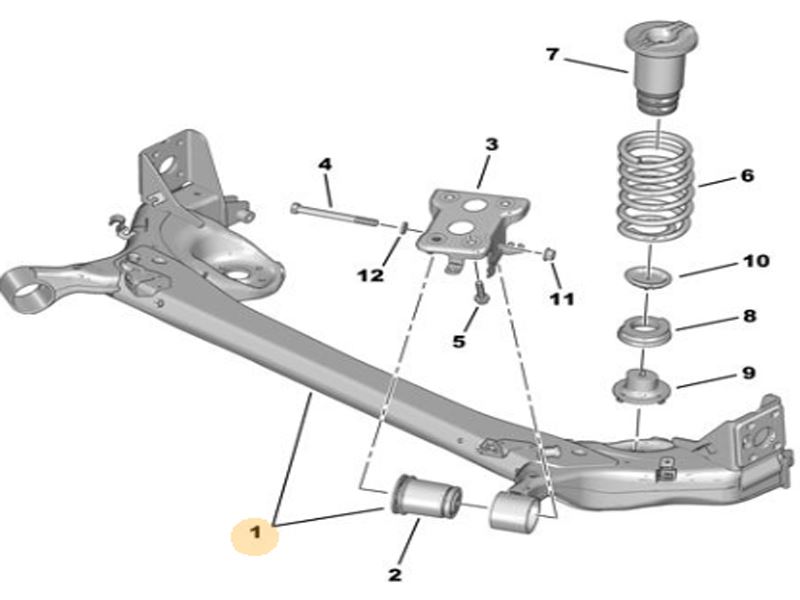 7
3
4
6
12
10
11
5
8
9
1
2